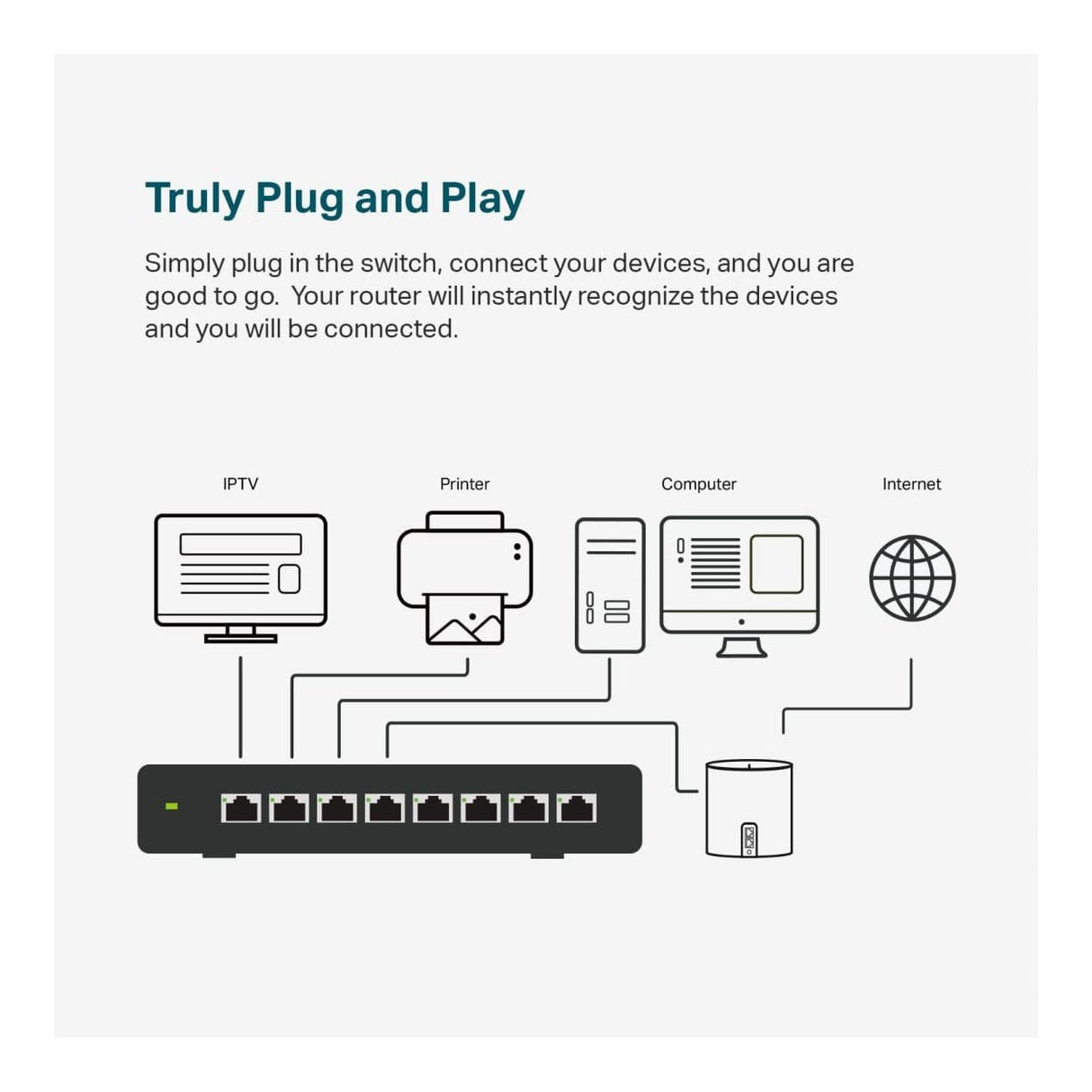 Truly Plug and Play

Simply plug in the switch, connect your devices, and you are good to go. Your router will instantly recognize the devices and you will be connected.

IPTV

Printer

Computer

Internet