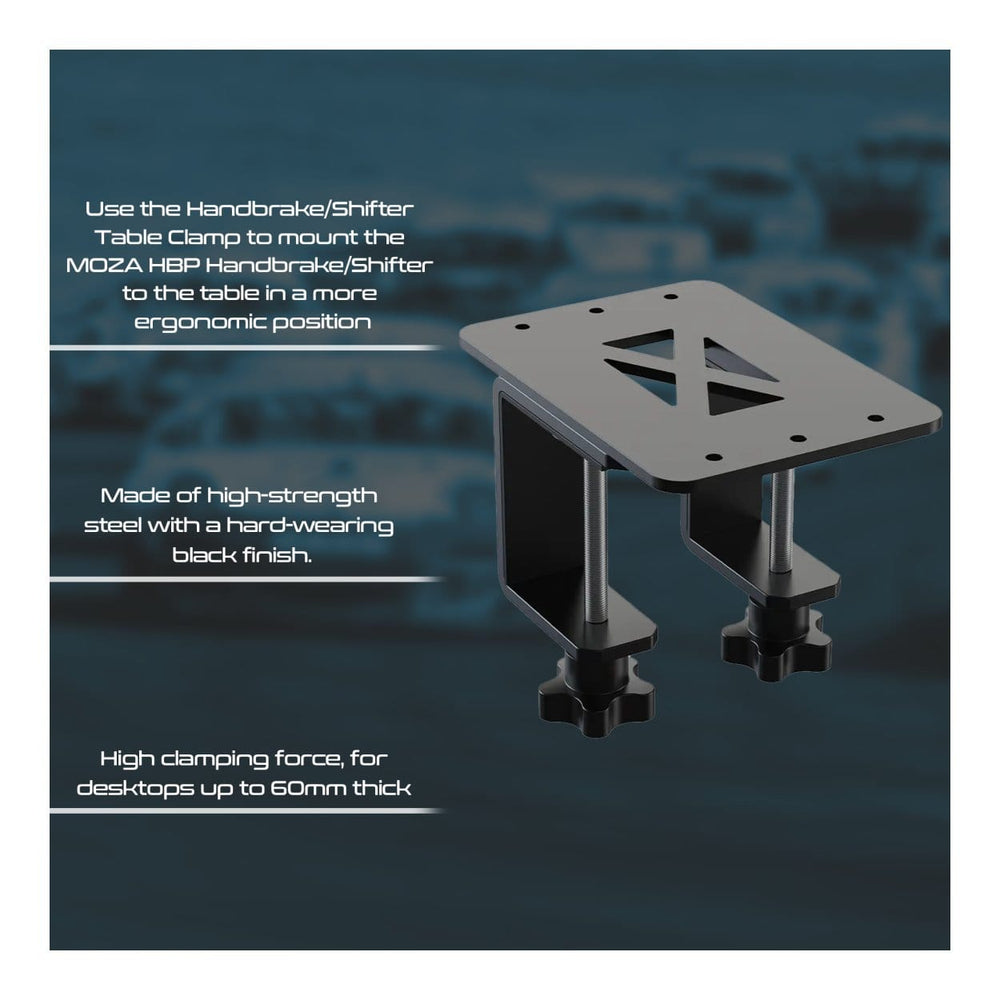 Use the Handbrake/Shifter Table Clamp to mount the MOZA HBP Handbrake/Shifter to the table in a more ergonomic position

Made of high-strength steel with a hard-wearing black finish.

High clamping force, for desktops up to 60mm thick