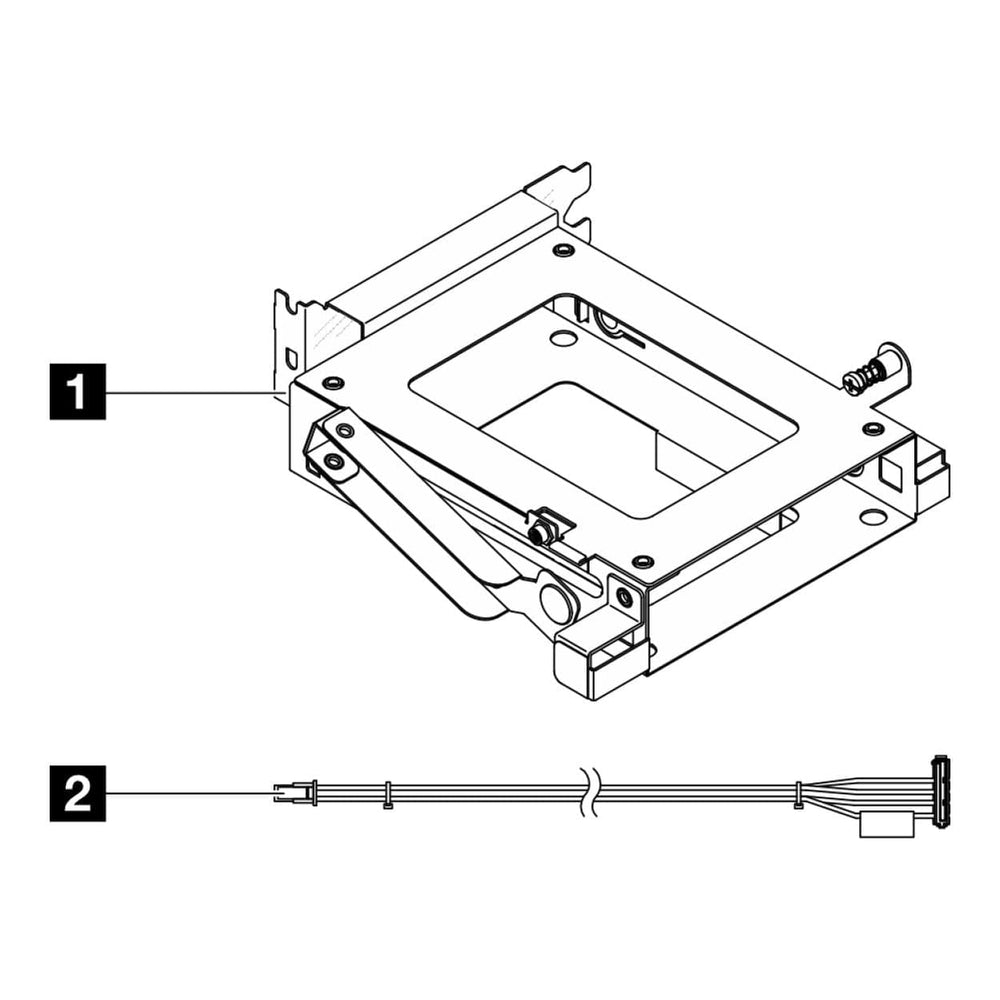 1

2