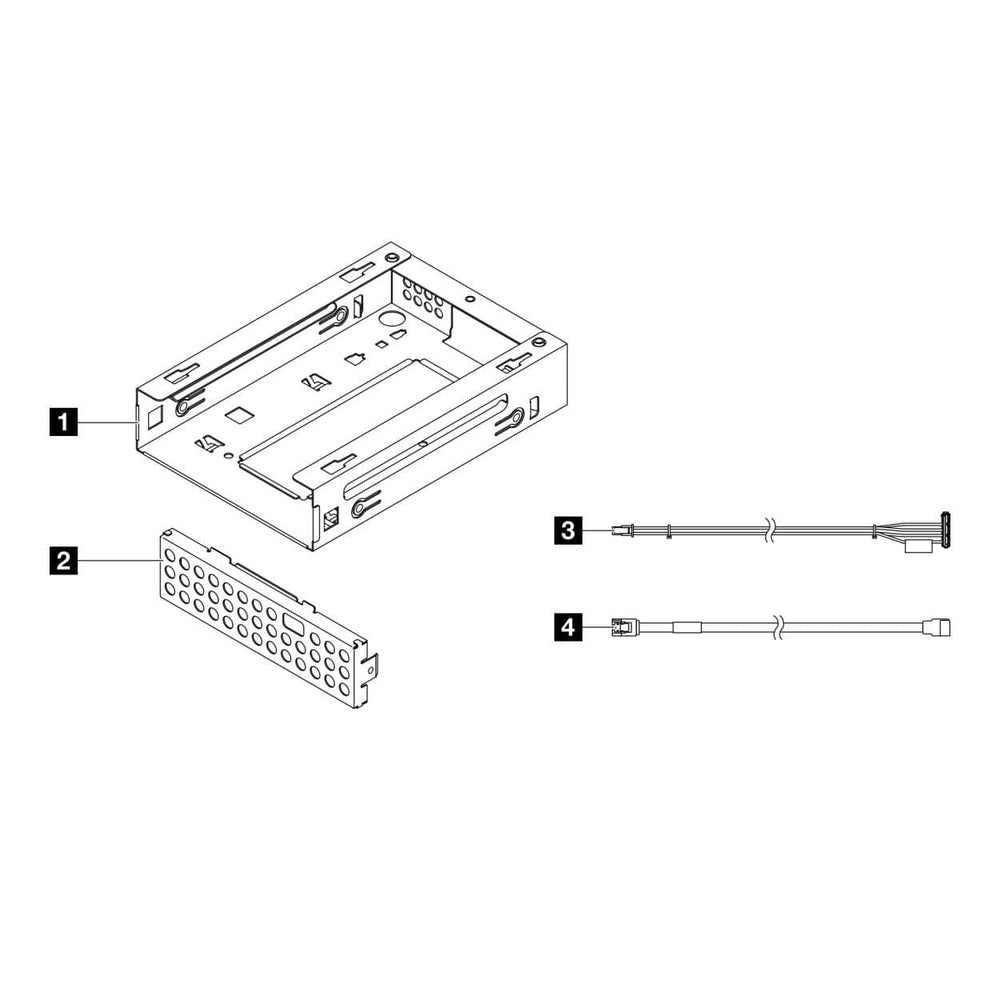 1
2
3
4