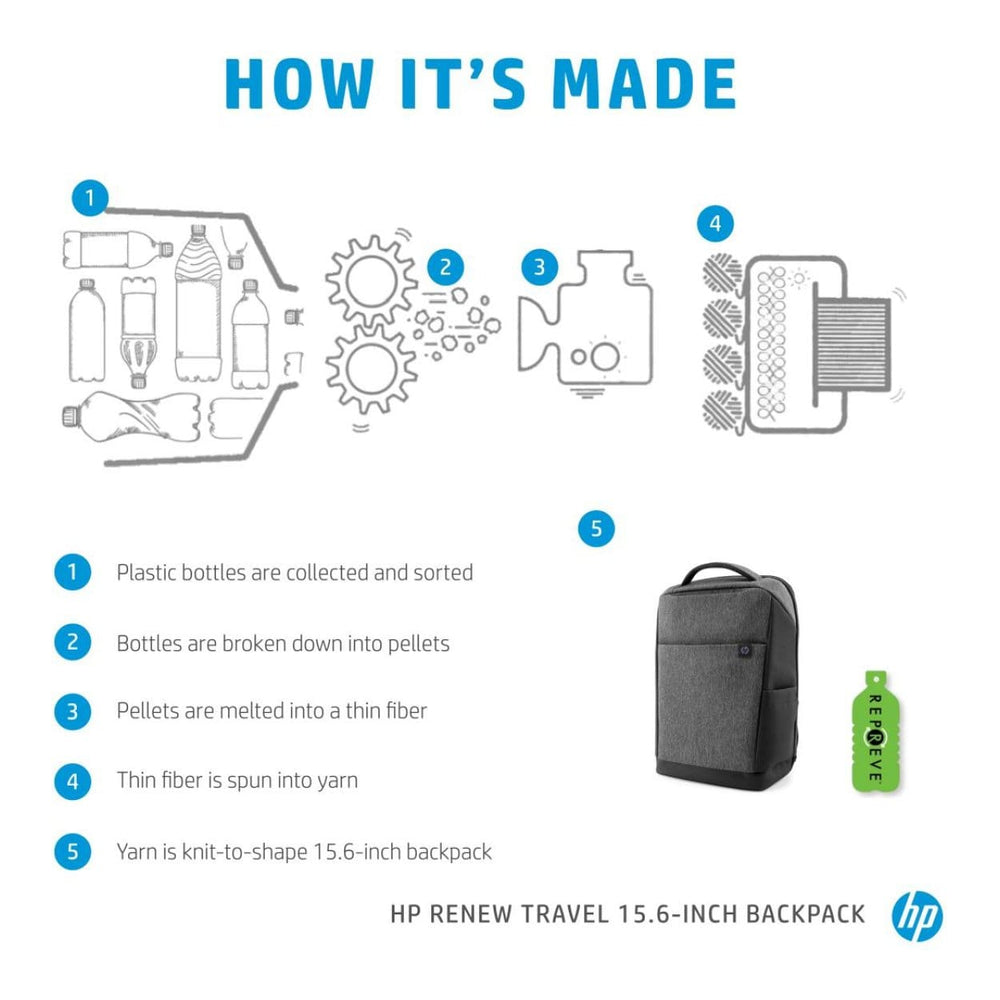 HOW IT'S MADE

1

2

3

4

5

1 Plastic bottles are collected and sorted

2 Bottles are broken down into pellets

3 Pellets are melted into a thin fiber

4 Thin fiber is spun into yarn

5 Yarn is knit-to-shape 15.6-inch backpack

REPREVE

HP RENEW TRAVEL 15.6-INCH BACKPACK

hp