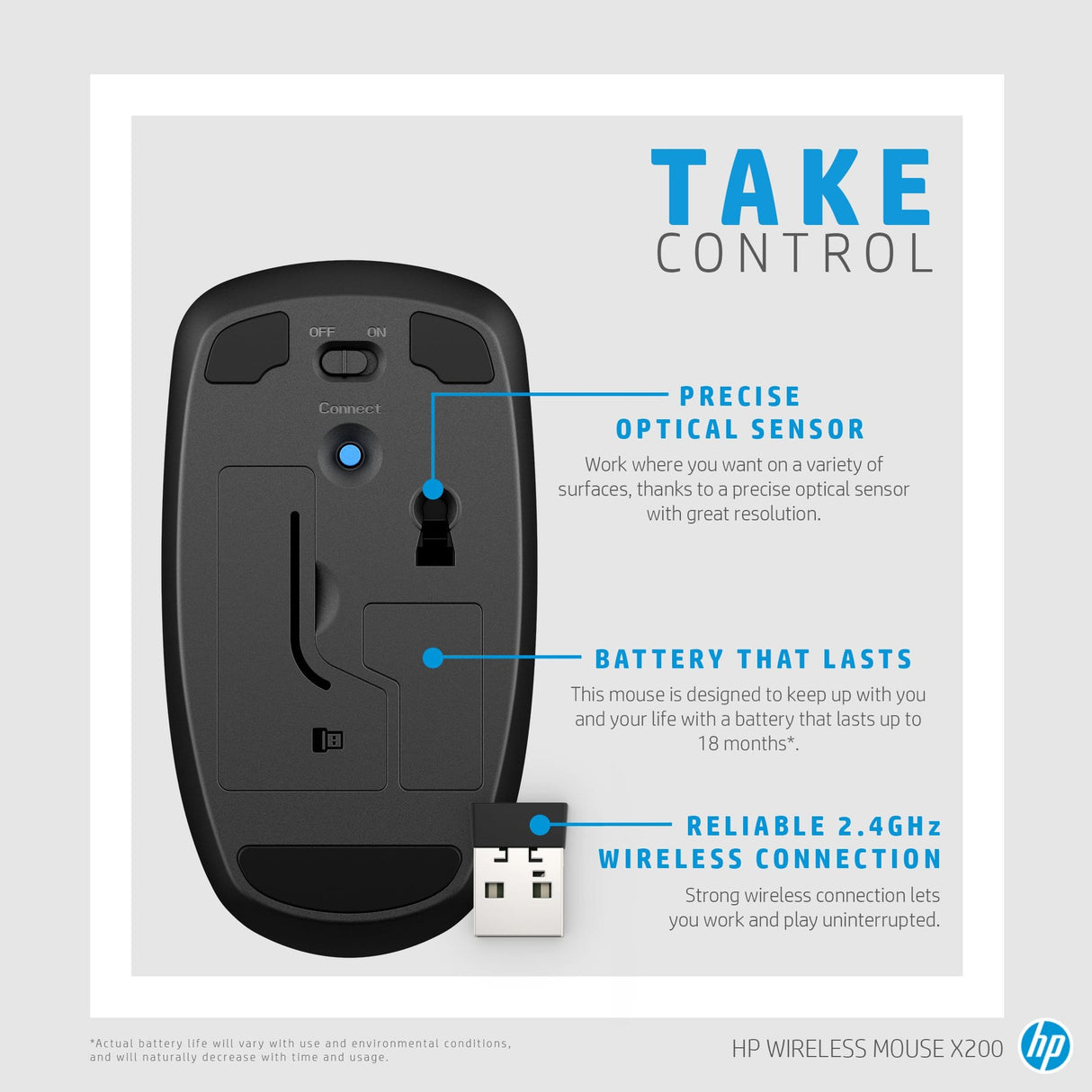 TAKE
CONTROL

OFF ON

Connect

PRECISE
OPTICAL SENSOR

Work where you want on a variety of surfaces, thanks to a precise optical sensor with great resolution.

BATTERY THAT LASTS

This mouse is designed to keep up with you and your life with a battery that lasts up to 18 months*.

RELIABLE 2.4GHz
WIRELESS CONNECTION

Strong wireless connection lets you work and play uninterrupted.

*Actual battery life will vary with use and environmental conditions, and will naturally decrease with time and usage.

HP WIRELESS MOUSE X200

hp