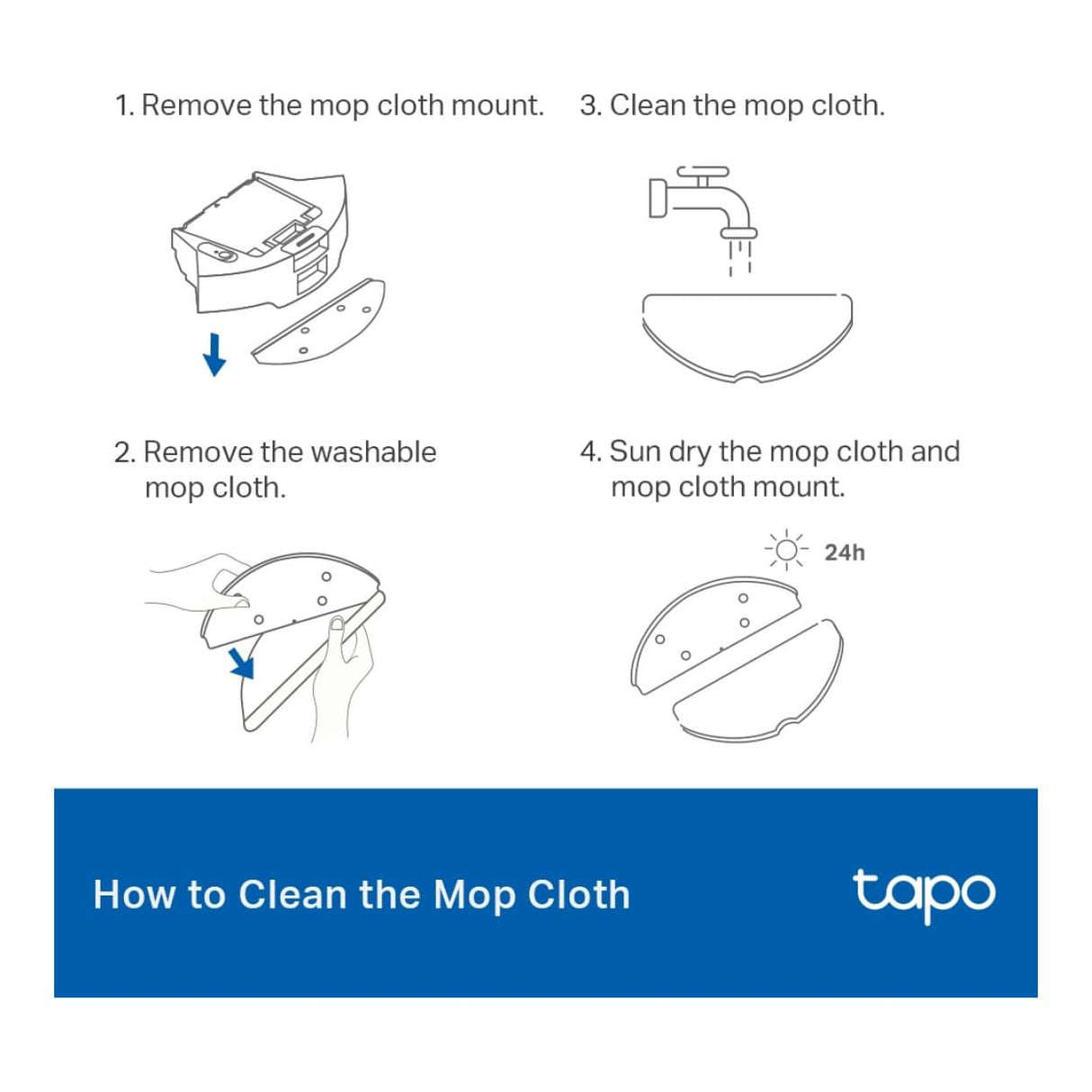 1. Remove the mop cloth mount.

2. Remove the washable mop cloth.

3. Clean the mop cloth.

4. Sun dry the mop cloth and mop cloth mount.

24h

How to Clean the Mop Cloth

tapo