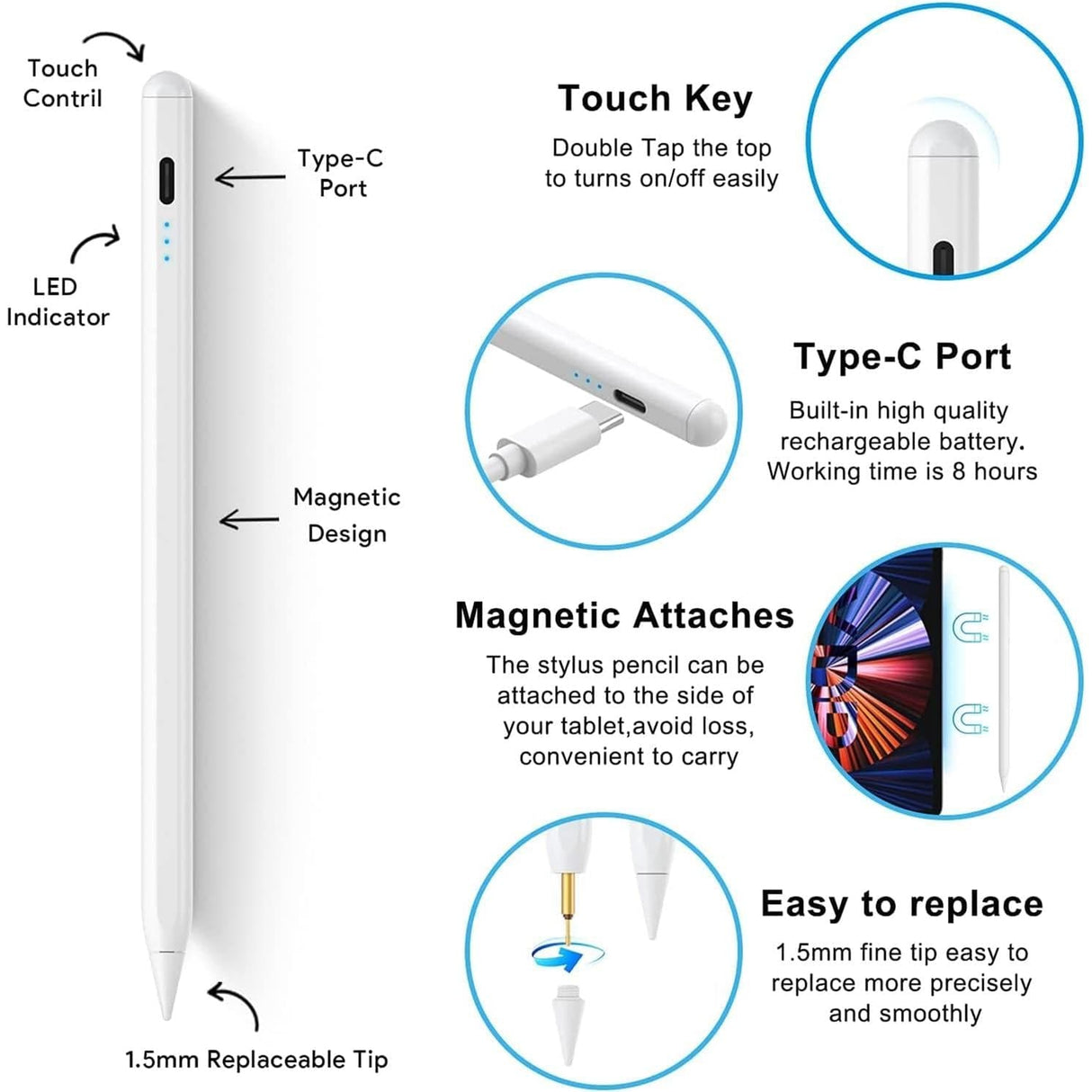 Touch Contril

Type-C Port

LED Indicator

Magnetic Design

1.5mm Replaceable Tip

Touch Key

Double Tap the top to turns on/off easily

Type-C Port

Built-in high quality rechargeable battery. Working time is 8 hours

Magnetic Attaches

The stylus pencil can be attached to the side of your tablet,avoid loss, convenient to carry

Easy to replace

1.5mm fine tip easy to replace more precisely and smoothly