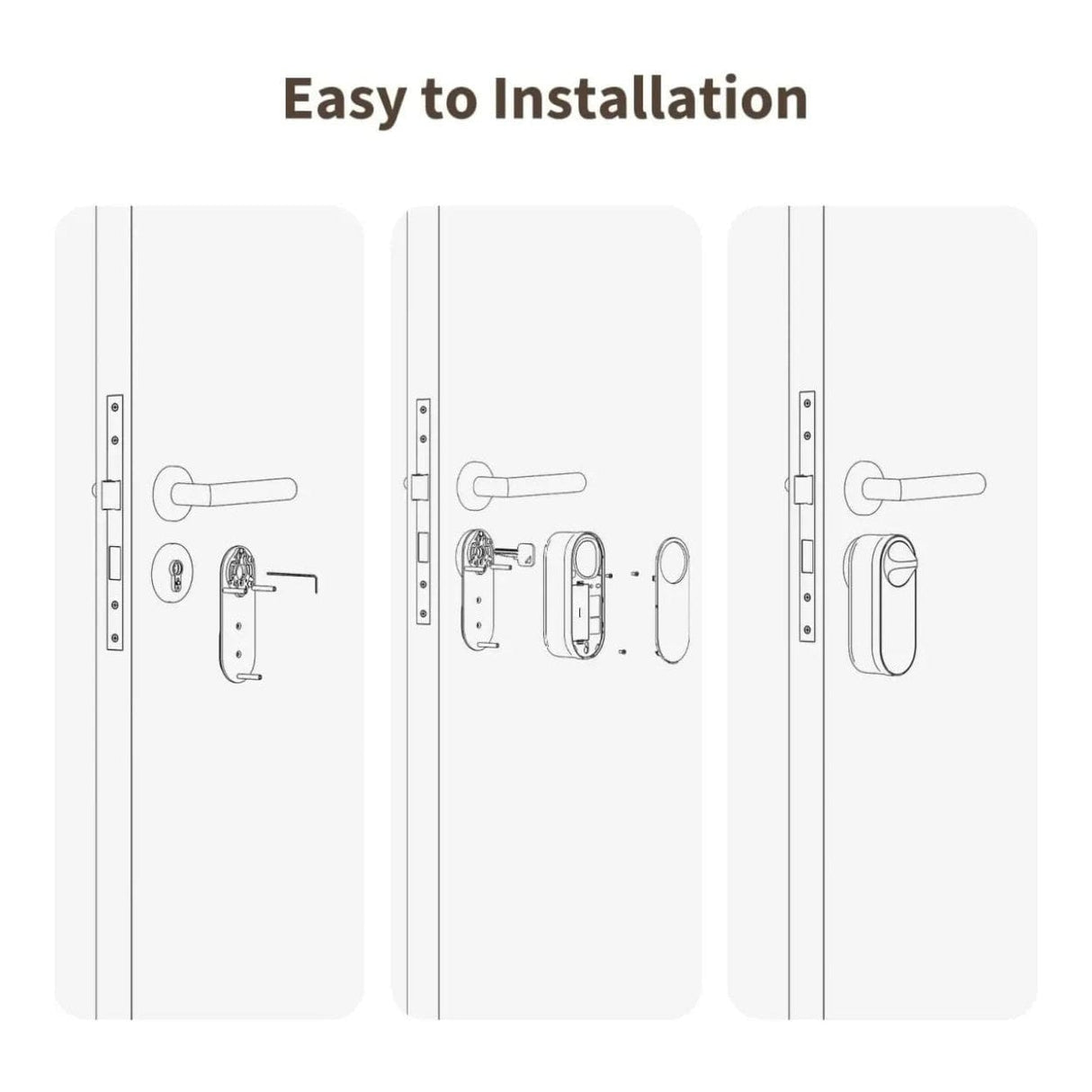 Easy to Installation