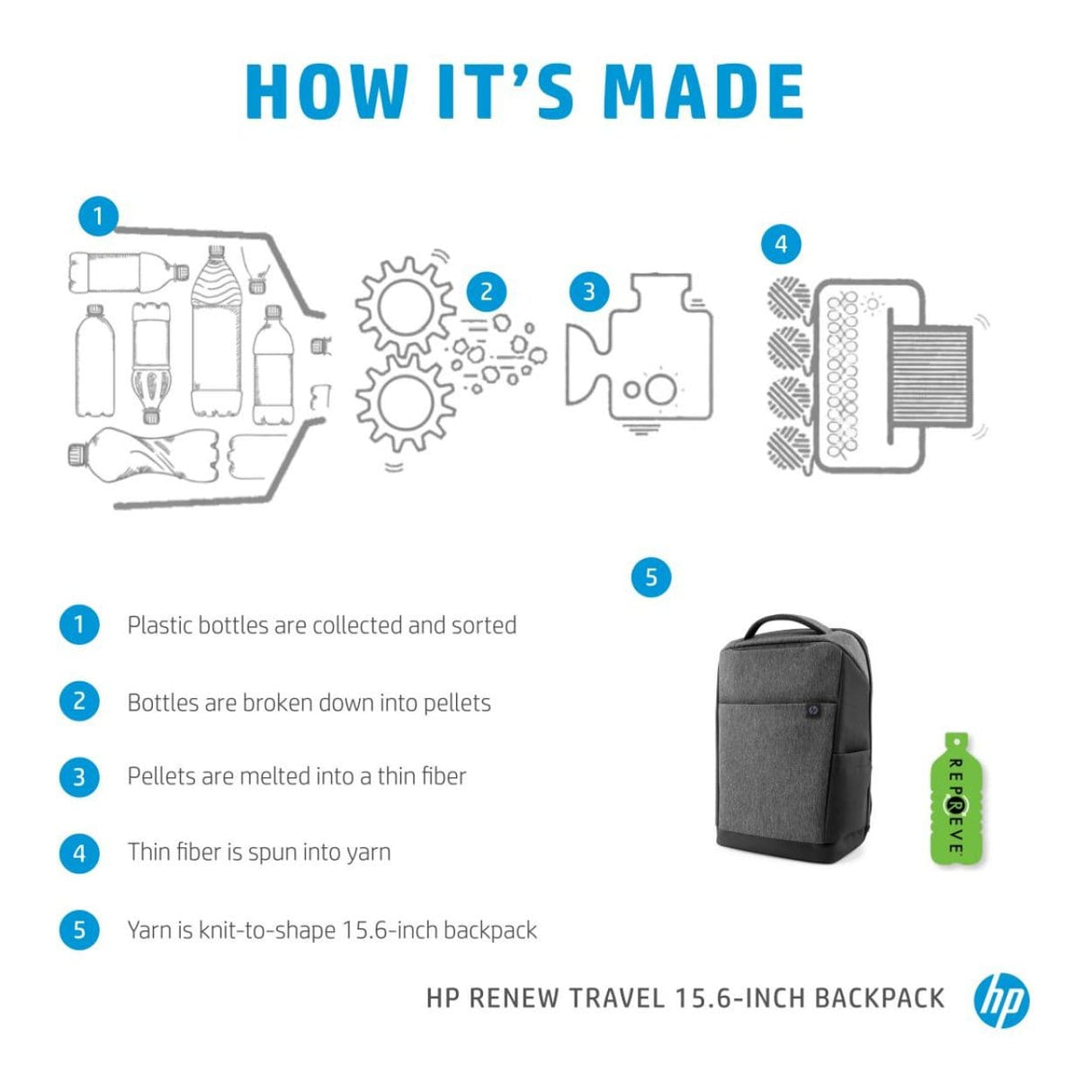 HOW IT'S MADE

1

2

3

4

5

1 Plastic bottles are collected and sorted

2 Bottles are broken down into pellets

3 Pellets are melted into a thin fiber

4 Thin fiber is spun into yarn

5 Yarn is knit-to-shape 15.6-inch backpack

REPREVE

HP RENEW TRAVEL 15.6-INCH BACKPACK

hp