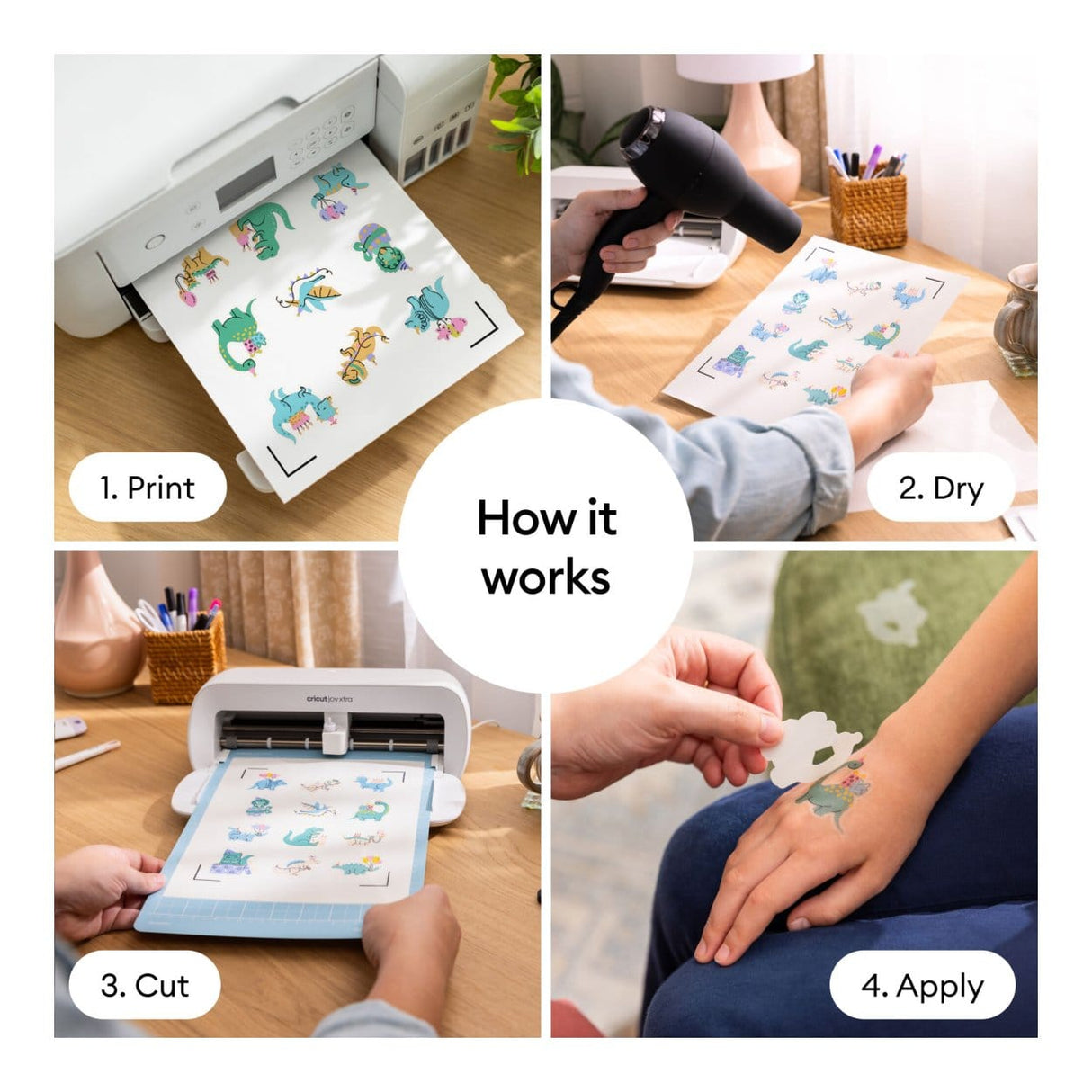 1. Print

2. Dry

How it works

cricut joy xtra

3. Cut

4. Apply