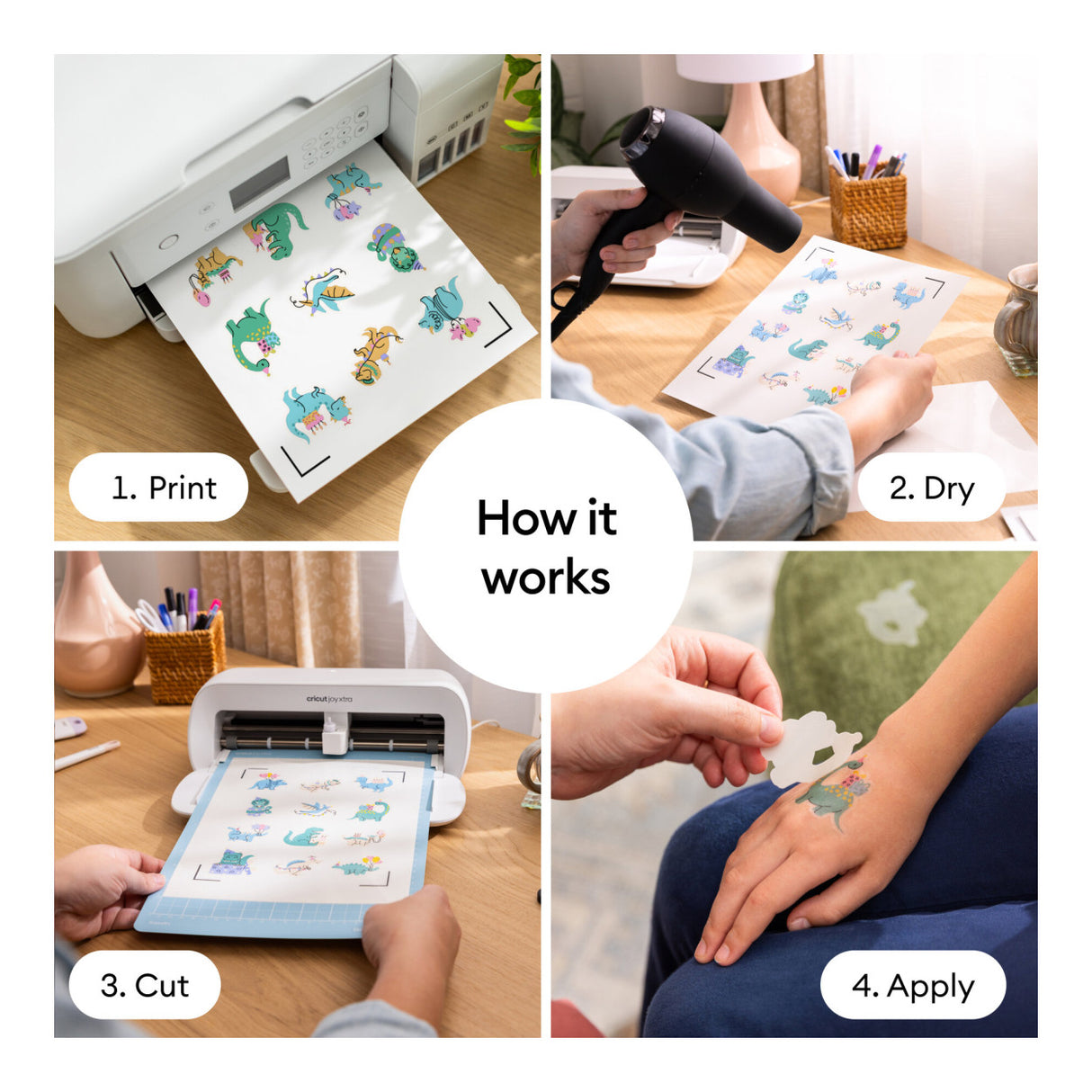 1. Print

2. Dry

How it works

cricut joy xtra

3. Cut

4. Apply