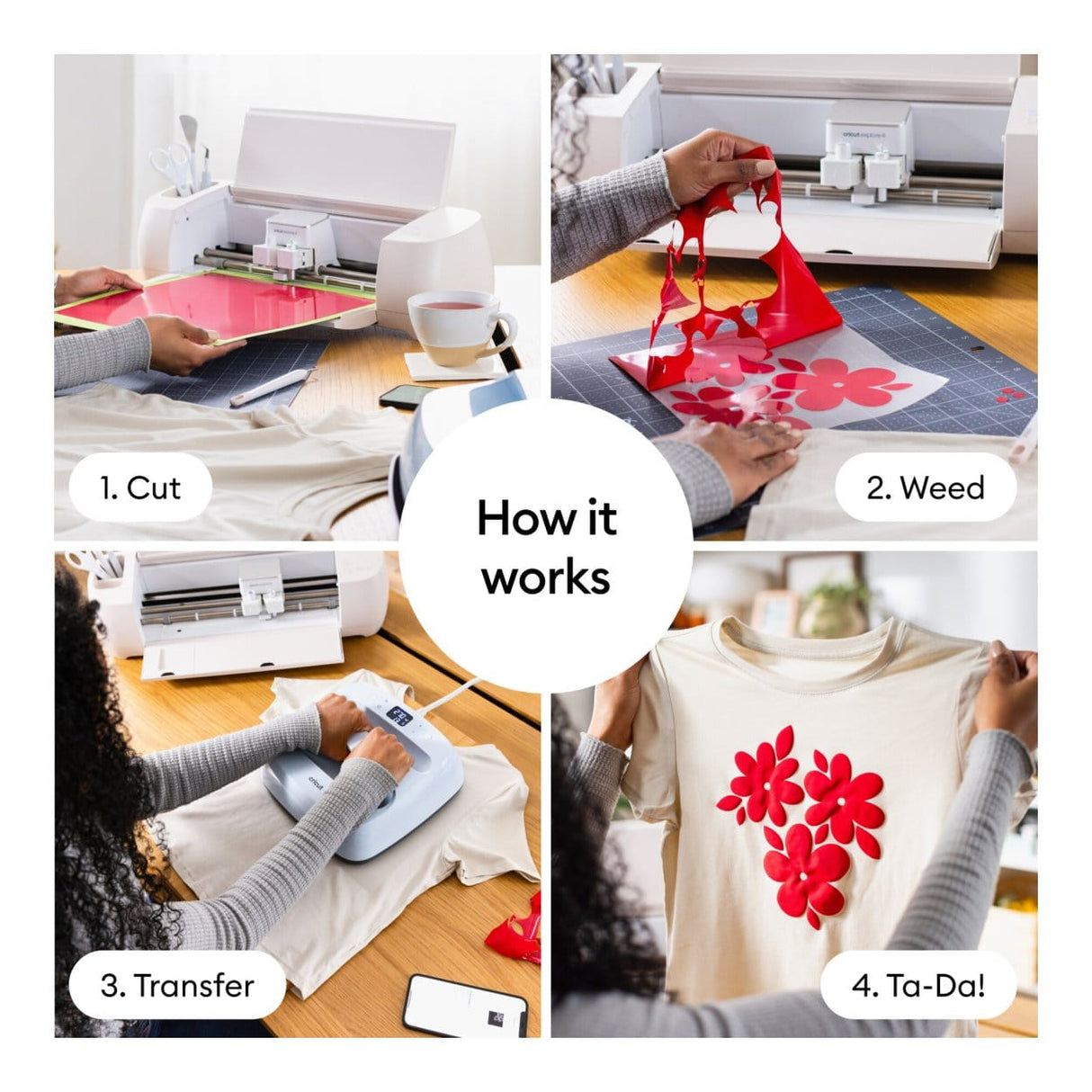 1. Cut

2. Weed

How it works

3. Transfer

4. Ta-Da!